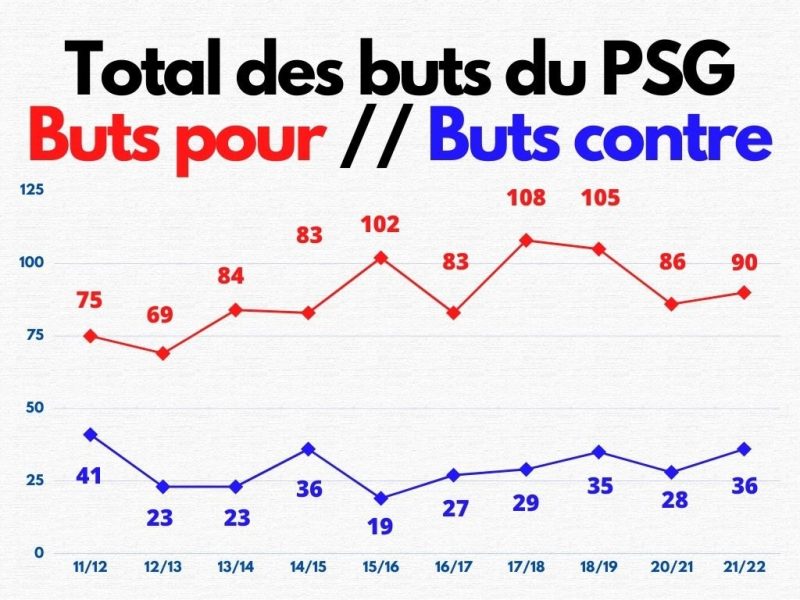 Total des buts du PSG

Buts pour // Buts contre

125
100
75
50
25
0

75
69
84
83
102
83
108
105
86
90

41
23
23
36
19
27
29
35
28
36

11/12
12/13
13/14
14/15
15/16
16/17
17/18
18/19
20/21
21/22