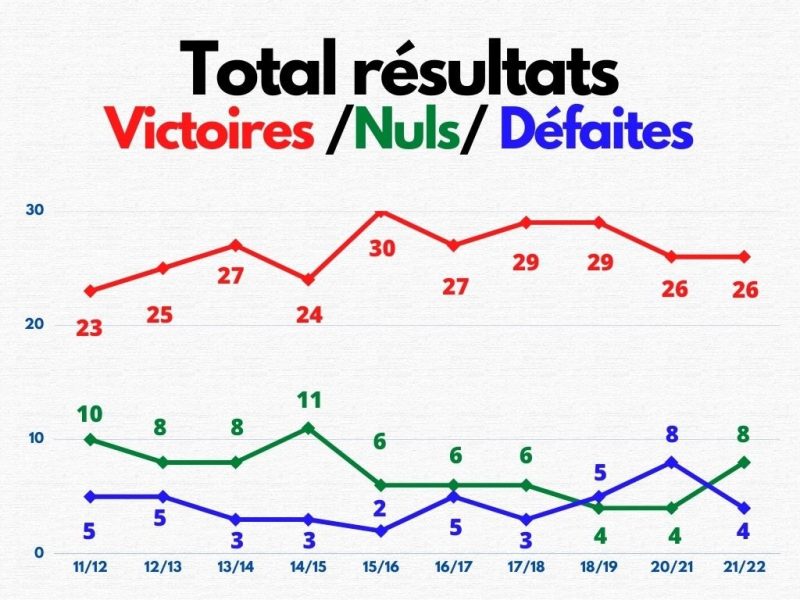 Total résultats
Victoires /Nuls/ Défaites

30
20
10
0

23 25 27 24 30 27 29 29 26 26

10 8 8 11 6 6 6 4 4 8

5 5 3 3 2 5 3 5 8 4

11/12 12/13 13/14 14/15 15/16 16/17 17/18 18/19 20/21 21/22